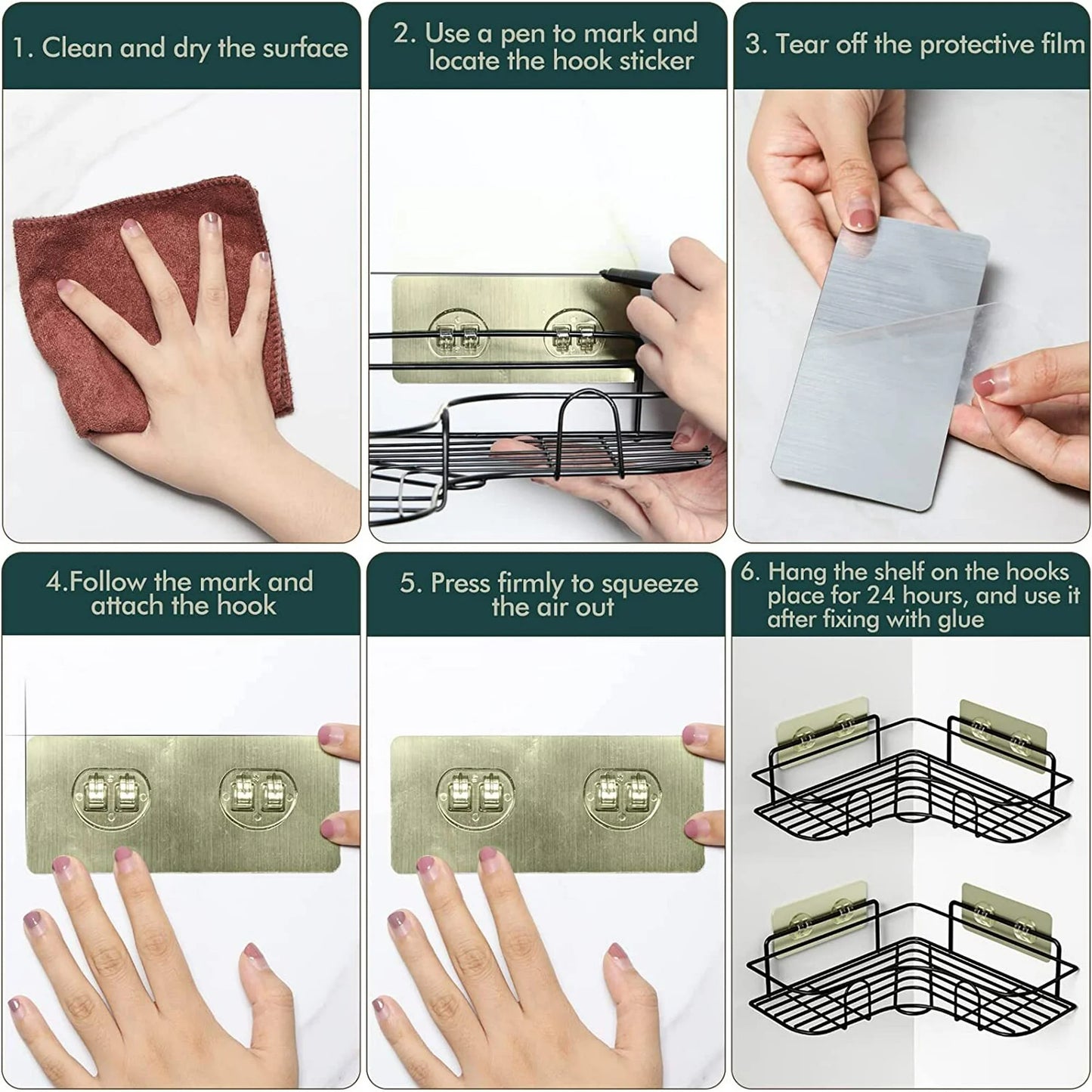 1. Clean and dry the surface

2. Use a pen to mark and locate the hook sticker

3. Tear off the protective film

4.Follow the mark and attach the hook

5. Press firmly to squeeze the air out

6. Hang the shelf on the hooks place for 24 hours, and use it after fixing with glue