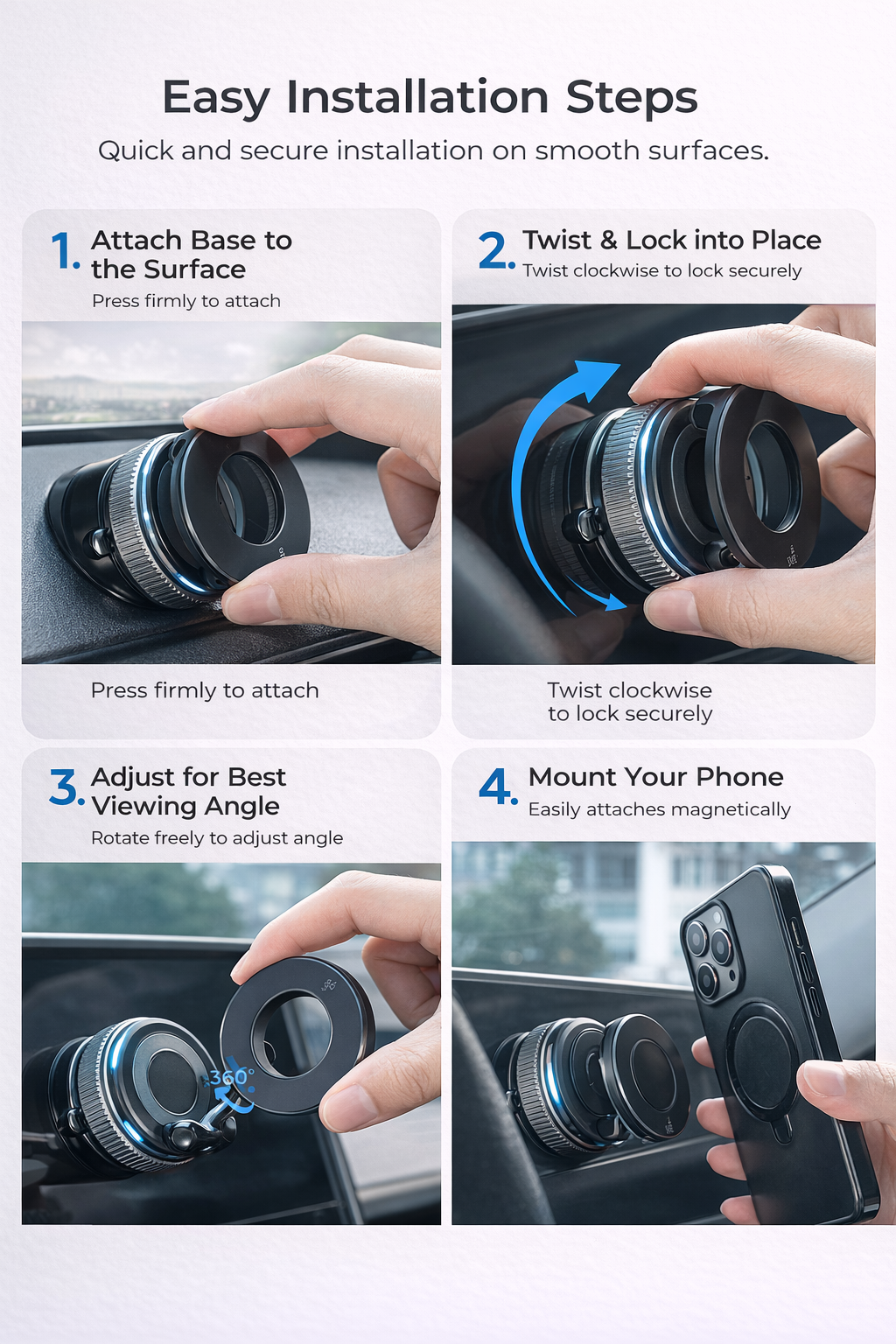 Easy Installation Steps
Quick and secure installation on smooth surfaces.

1. Attach Base to the Surface
Press firmly to attach

Press firmly to attach

2. Twist & Lock into Place
Twist clockwise to lock securely

Twist clockwise to lock securely

3. Adjust for Best Viewing Angle
Rotate freely to adjust angle

360°

4. Mount Your Phone
Easily attaches magnetically