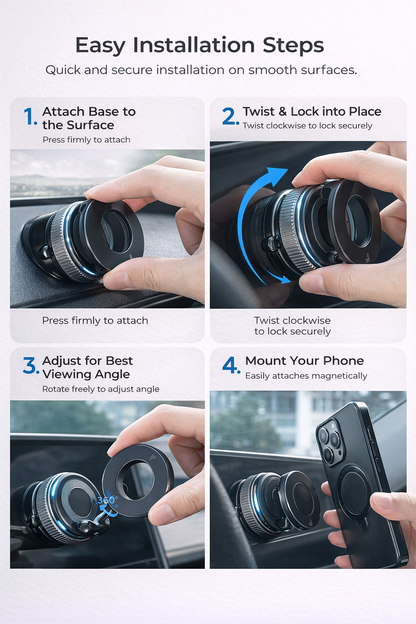 Easy Installation Steps

Quick and secure installation on smooth surfaces.

1. Attach Base to the Surface

Press firmly to attach

Press firmly to attach

2. Twist & Lock into Place

Twist clockwise to lock securely

Twist clockwise to lock securely

3. Adjust for Best Viewing Angle

Rotate freely to adjust angle

360°

4. Mount Your Phone

Easily attaches magnetically